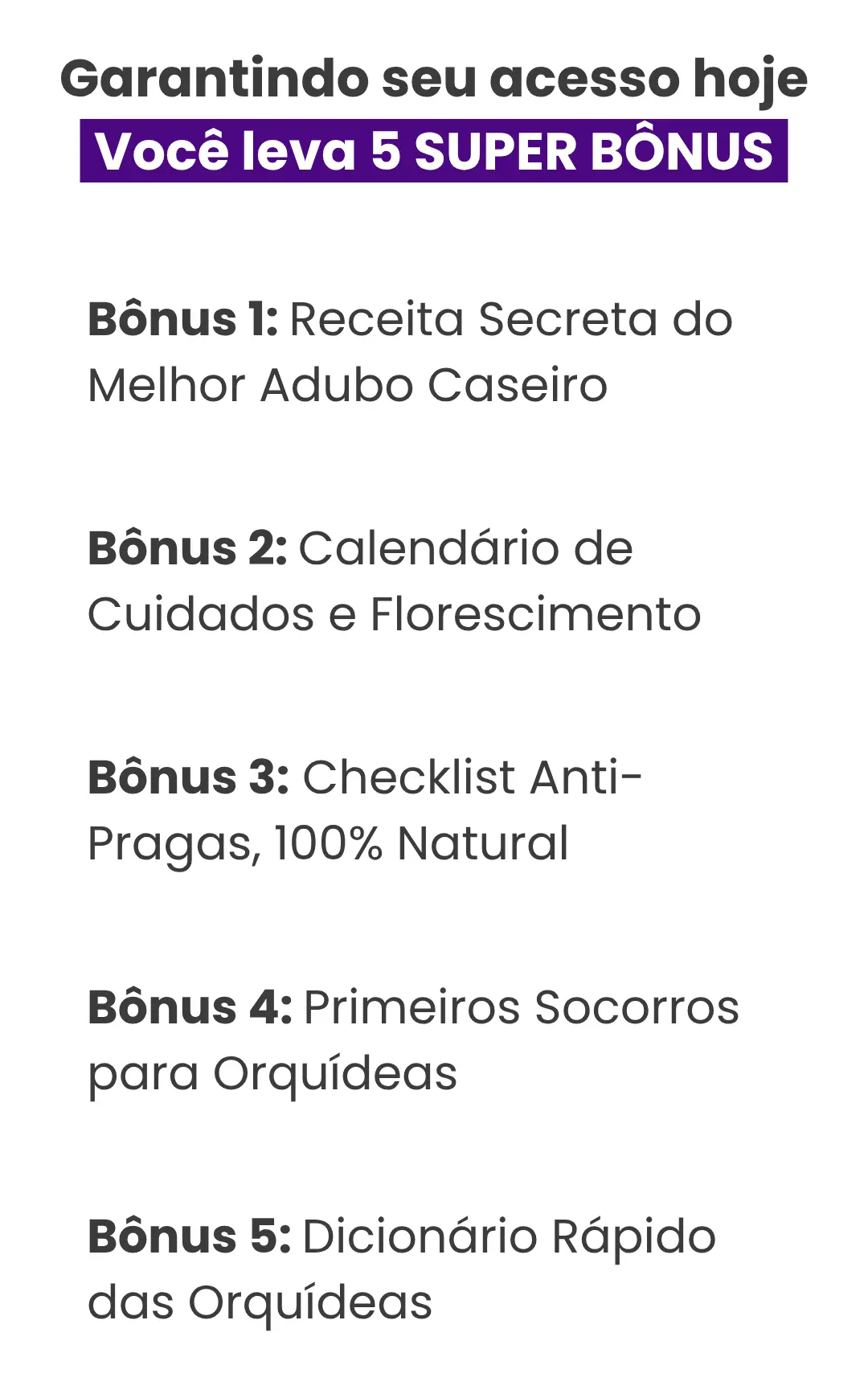 Garantindo seu acesso hoje
Você leva 5 SUPER BÔNUS

Bônus 1: Receita Secreta do Melhor Adubo Caseiro

Bônus 2: Calendário de Cuidados e Florescimento

Bônus 3: Checklist Anti-Pragas, 100% Natural

Bônus 4: Primeiros Socorros para Orquídeas

Bônus 5: Dicionário Rápido das Orquídeas